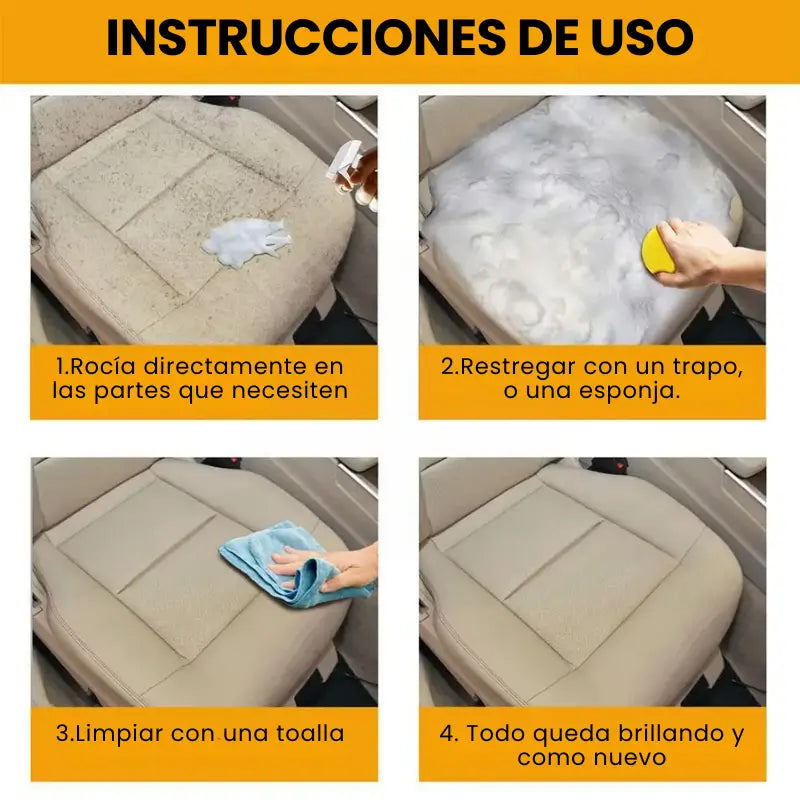 INSTRUCCIONES DE USO

1.Rocía directamente en las partes que necesiten

2.Restregar con un trapo, o una esponja.

3.Limpiar con una toalla

4. Todo queda brillando y como nuevo